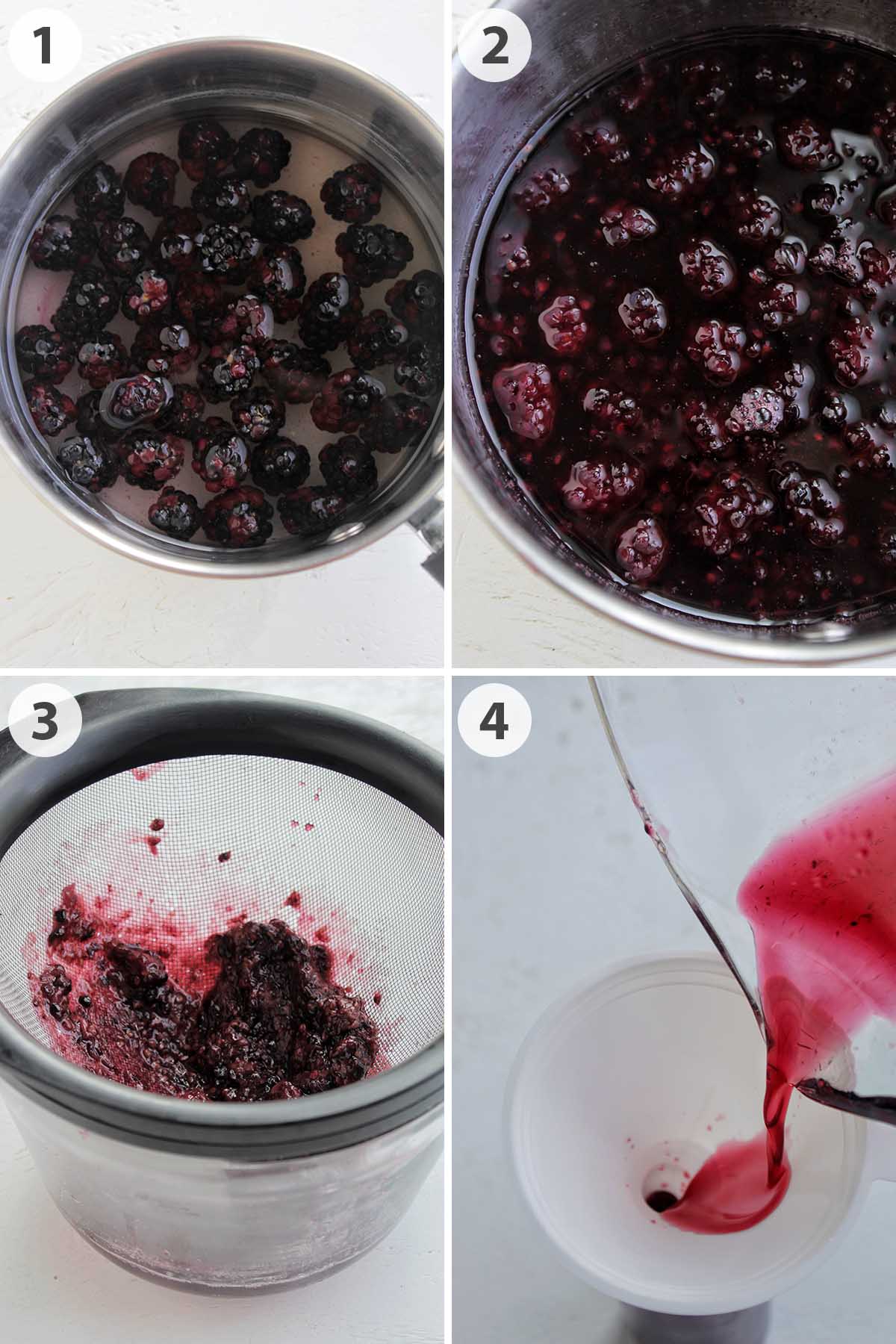 1

2

3

4