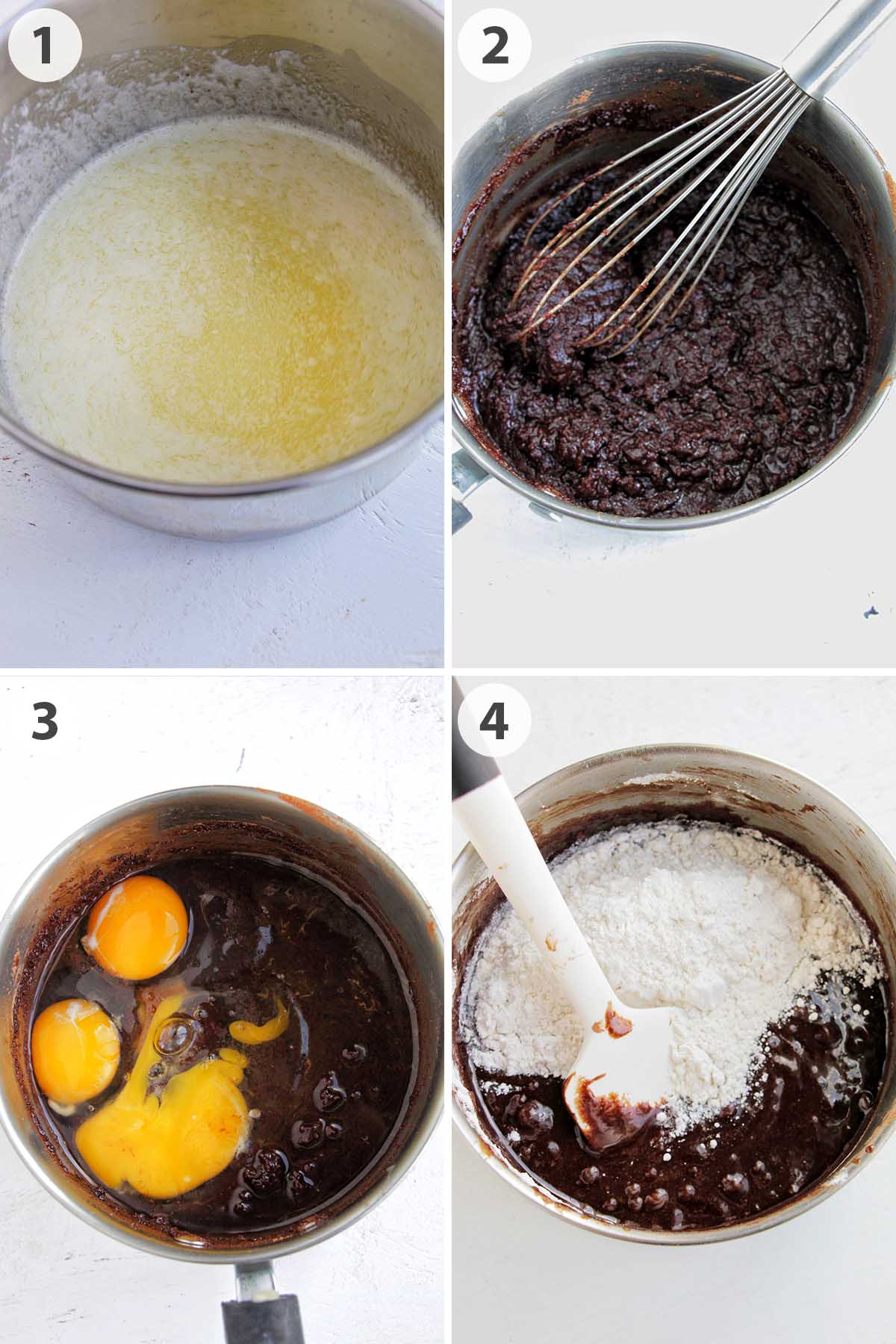 1

2

3

4