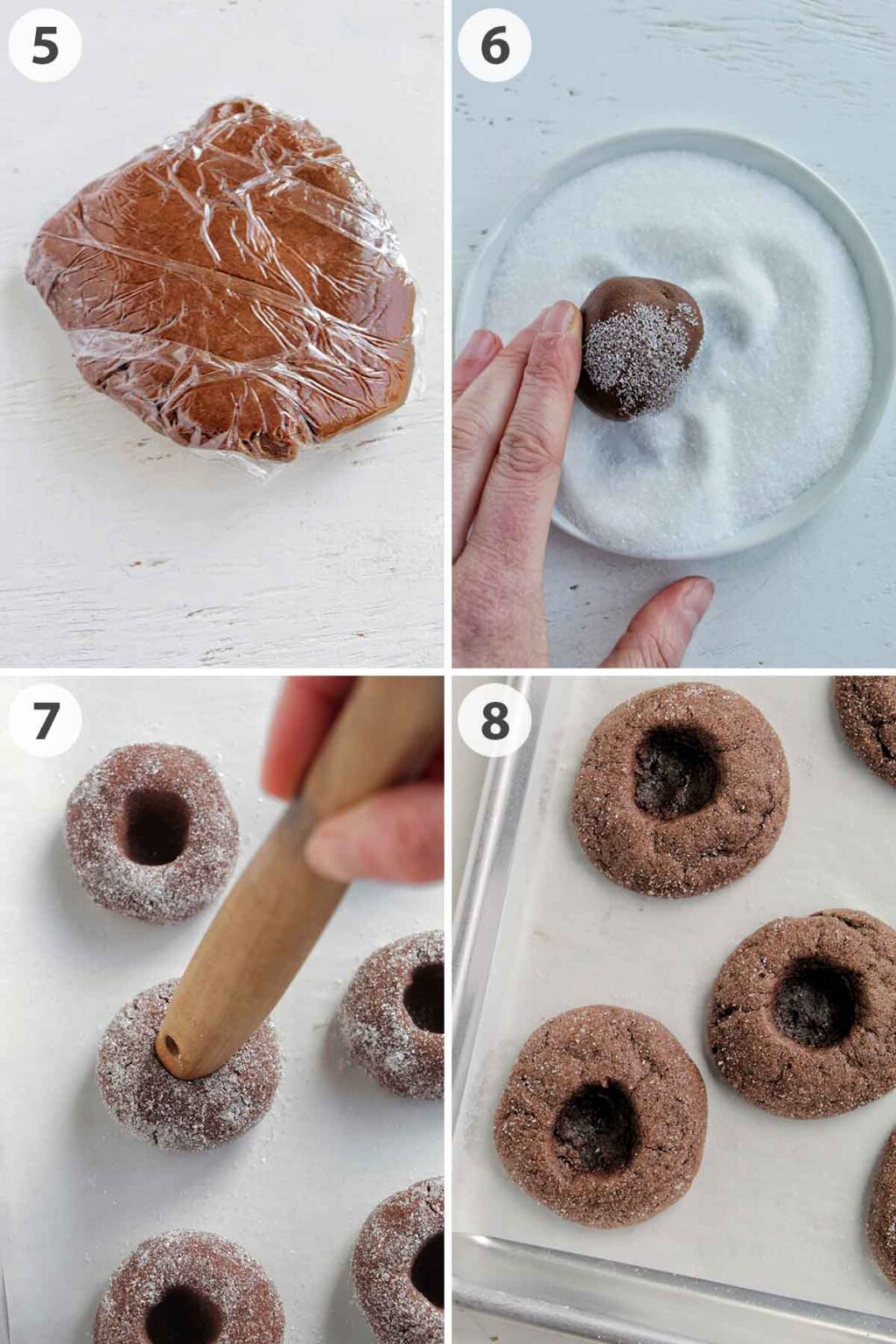 5

6

7

8