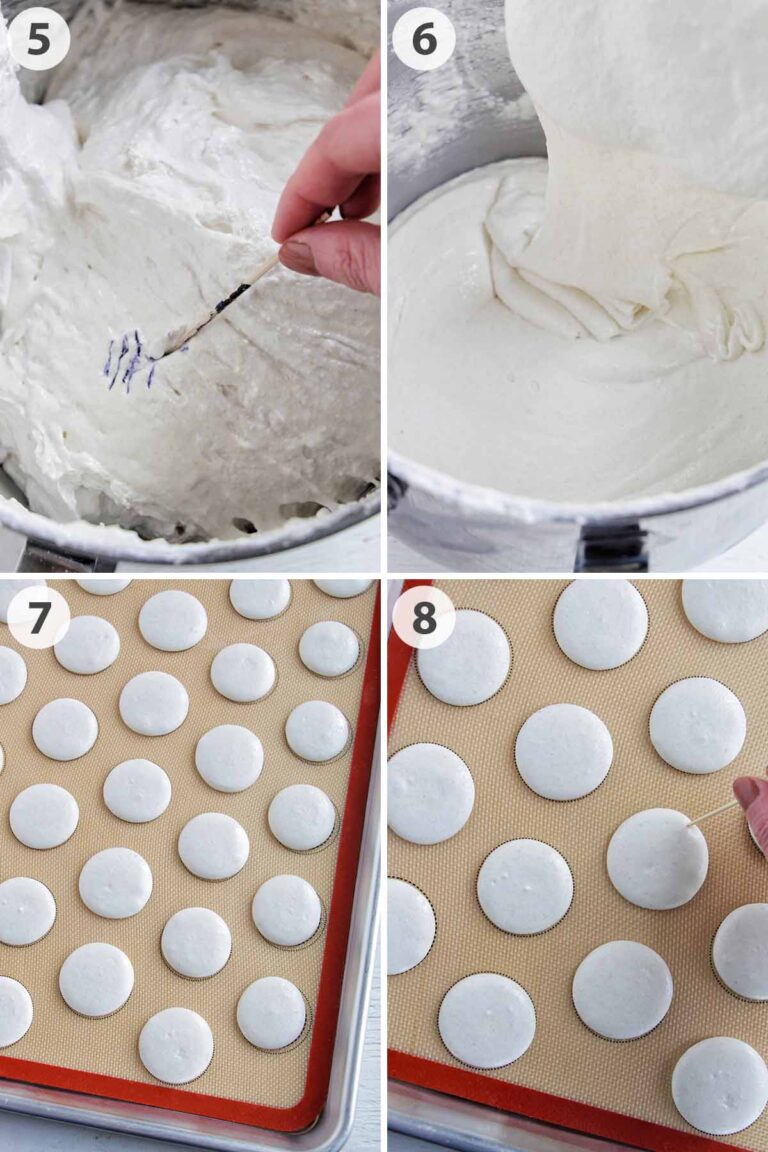 5

6

7

8