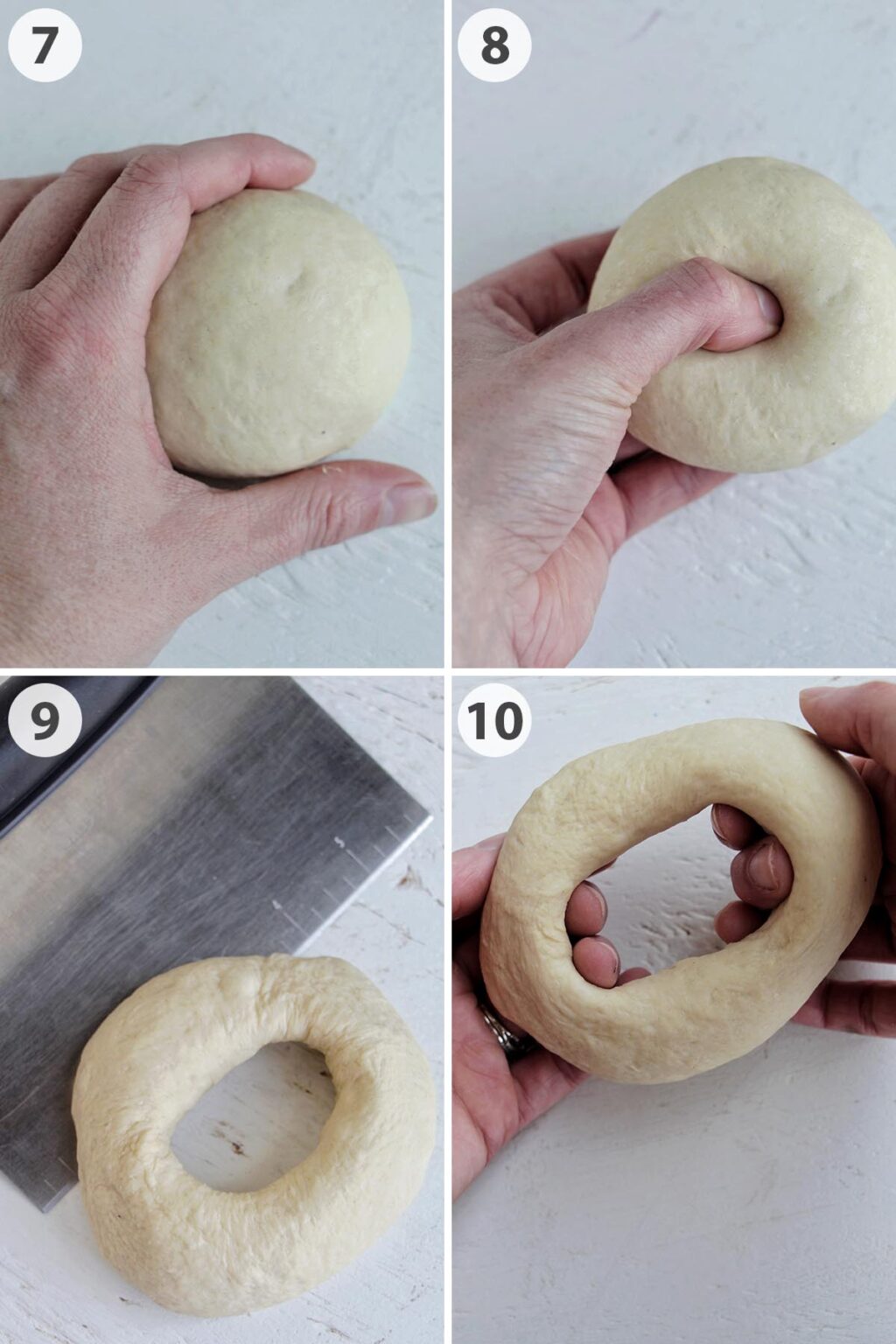 7

8

9

10