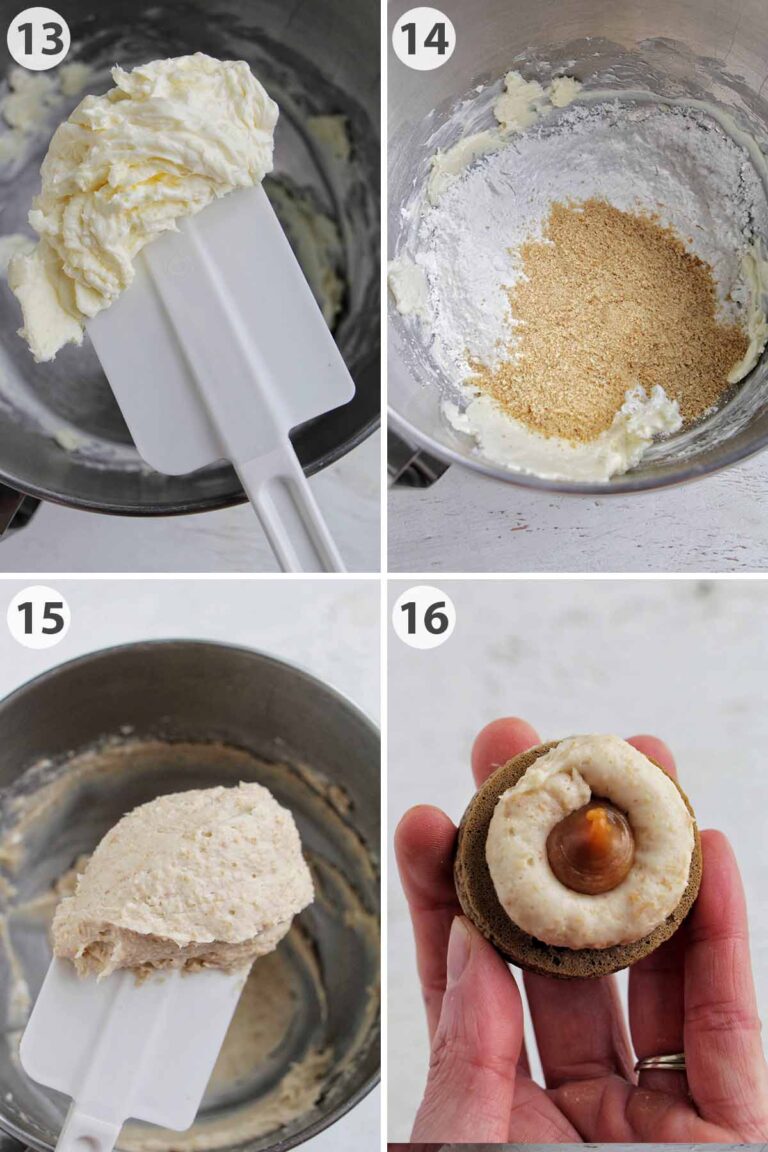 13

14

15

16