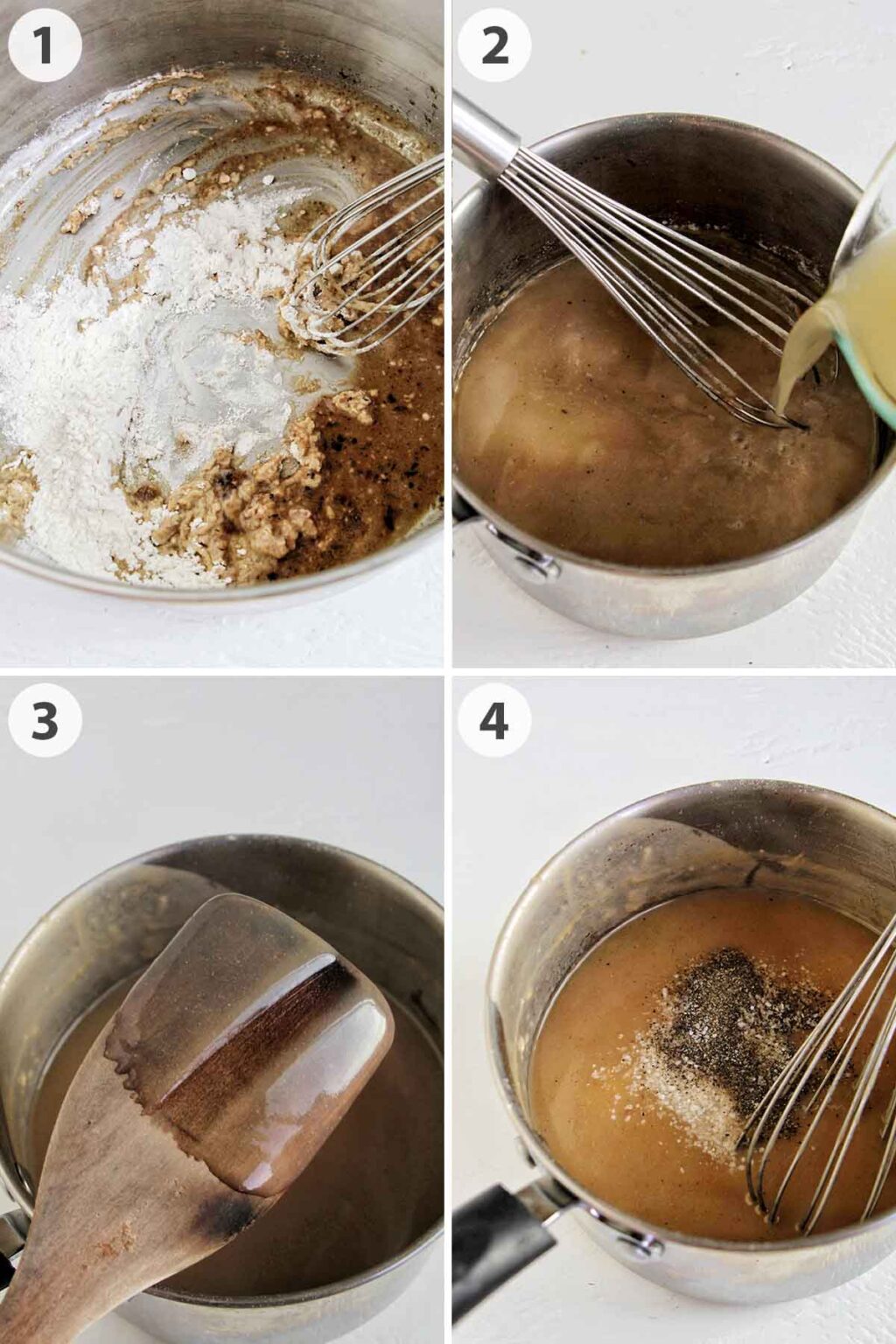 1

2

3

4