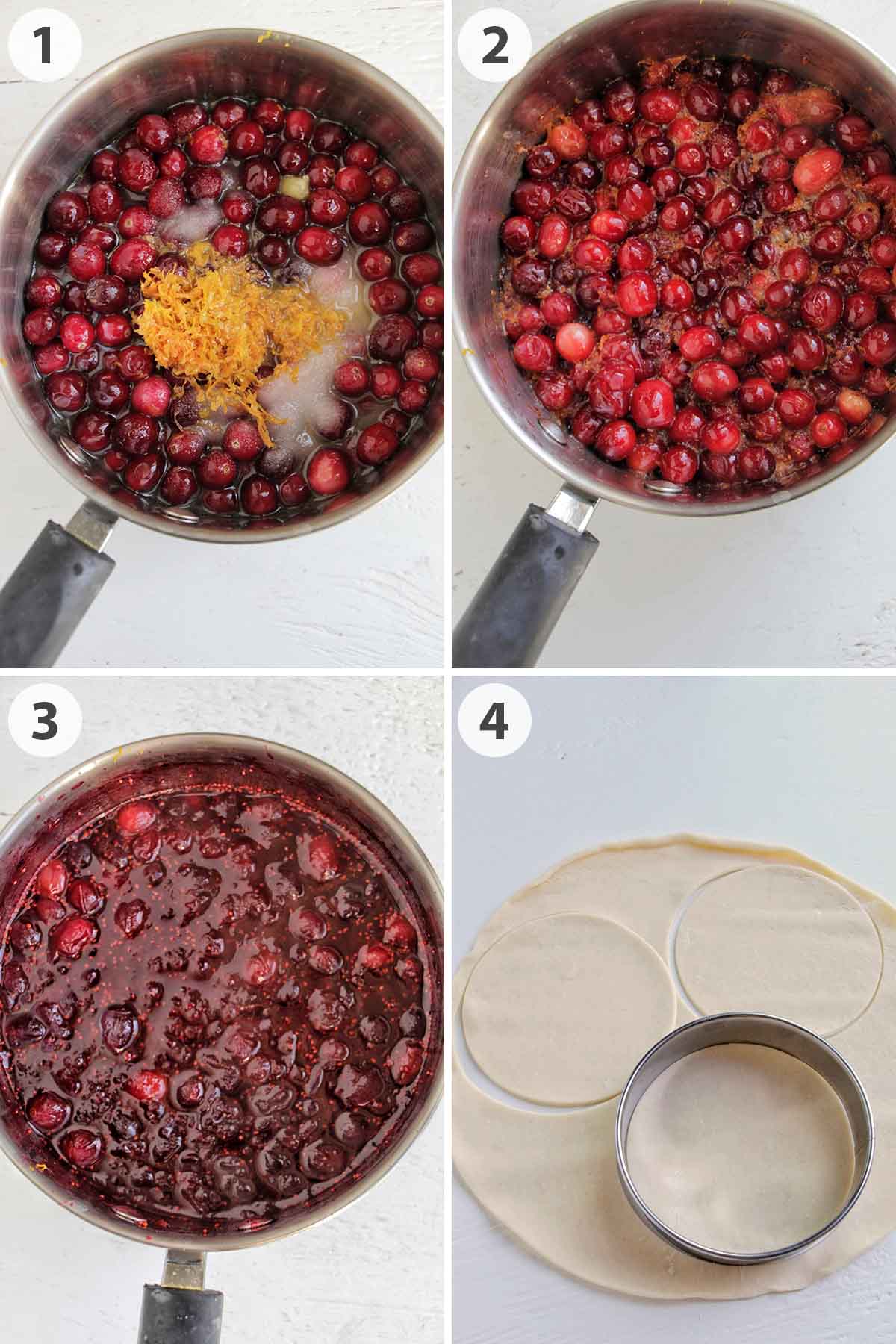 1

2

3

4