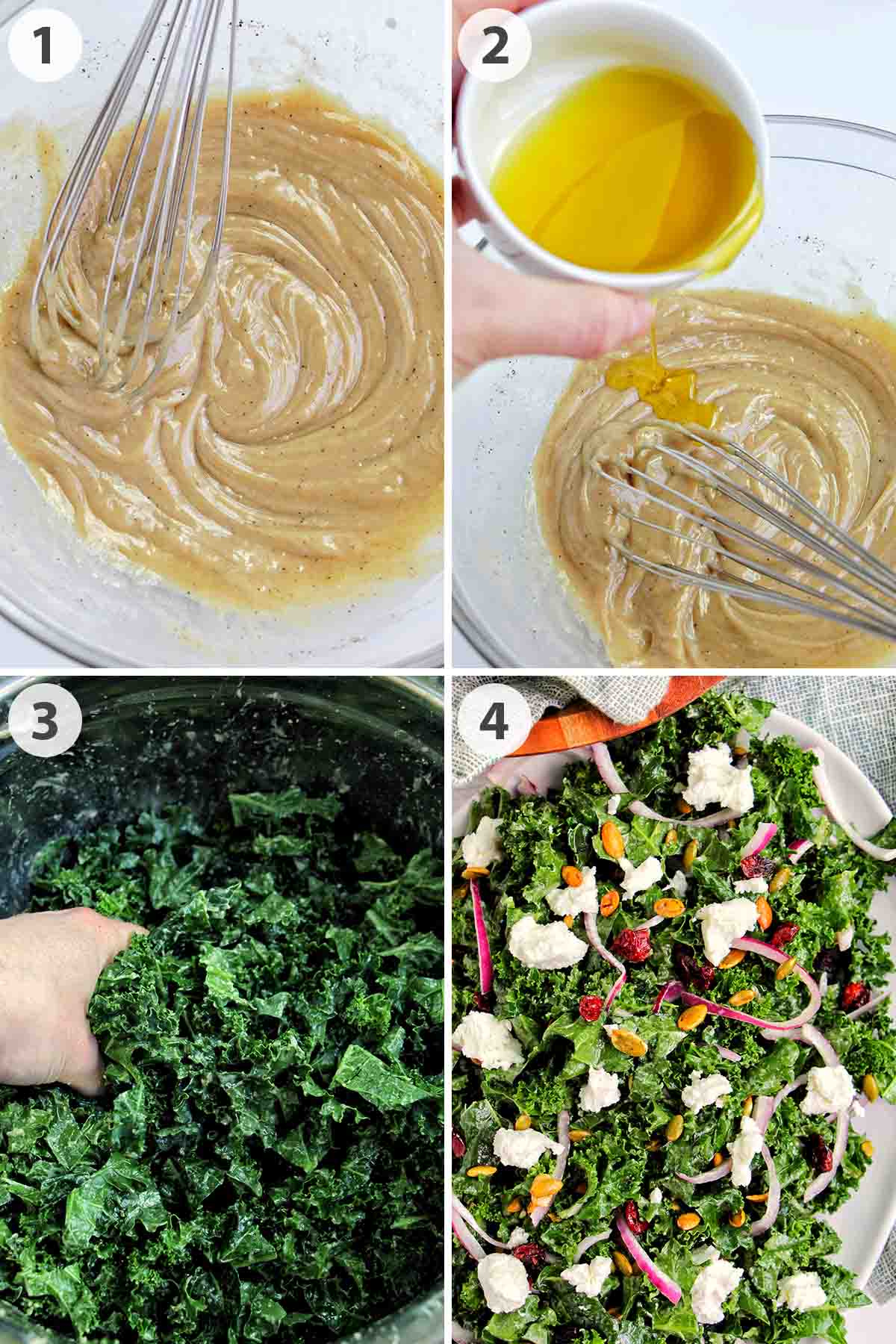 1

2

3

4