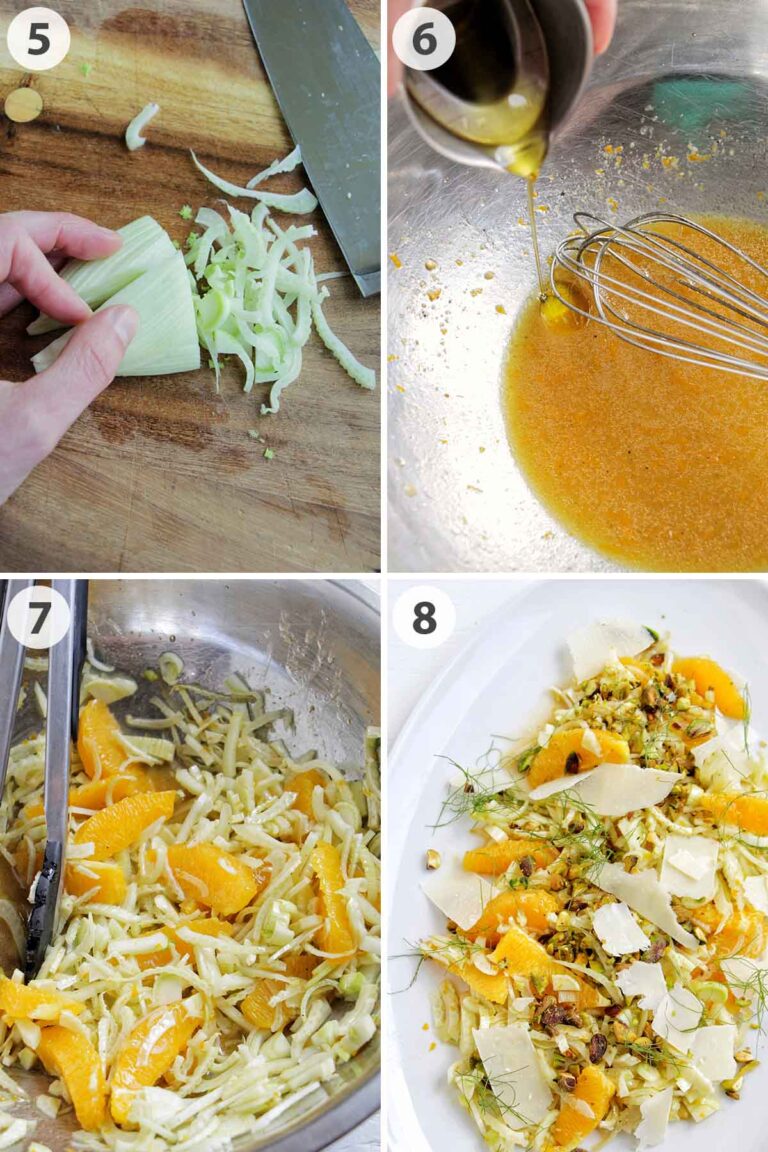 5

6

7

8