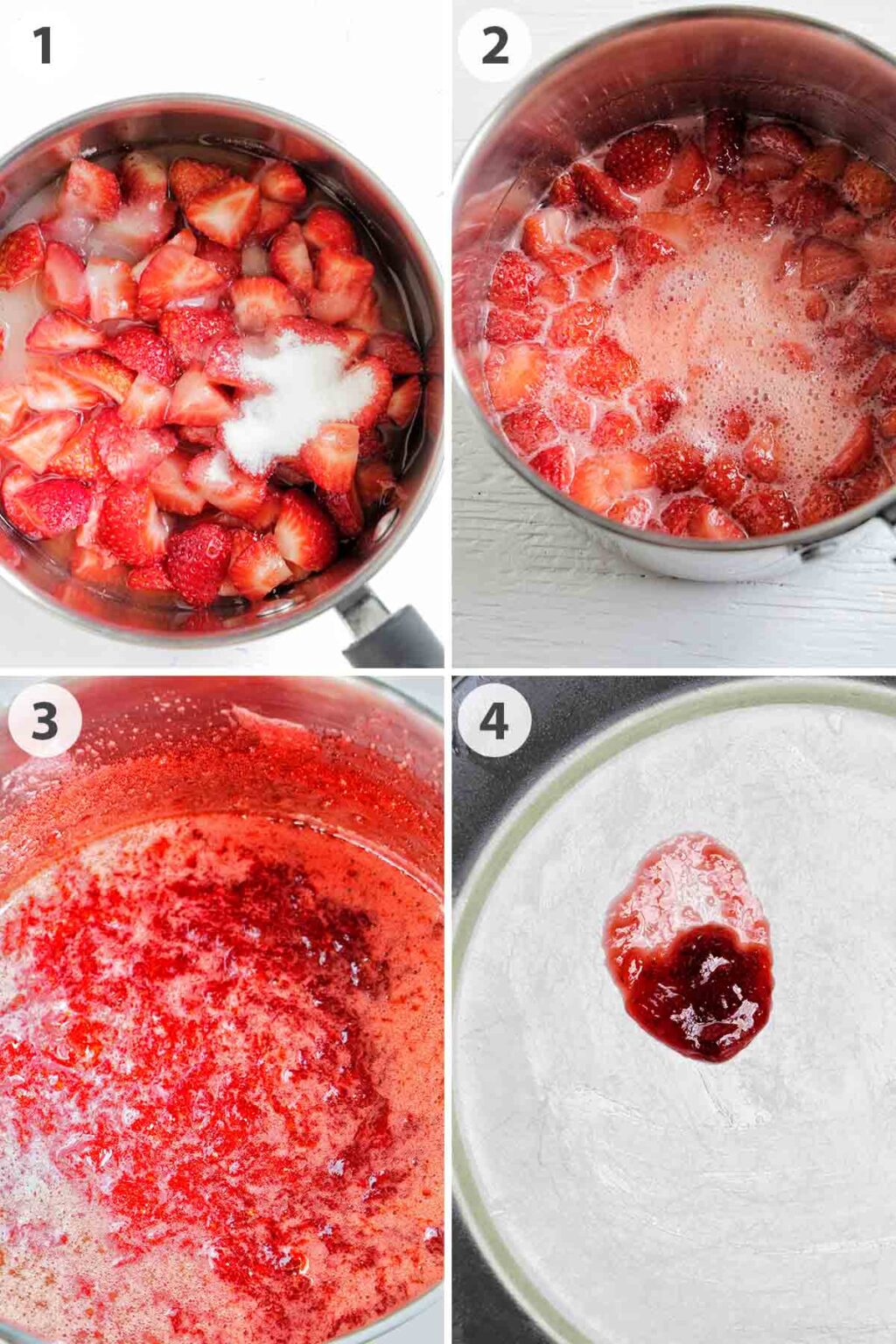 1

2

3

4